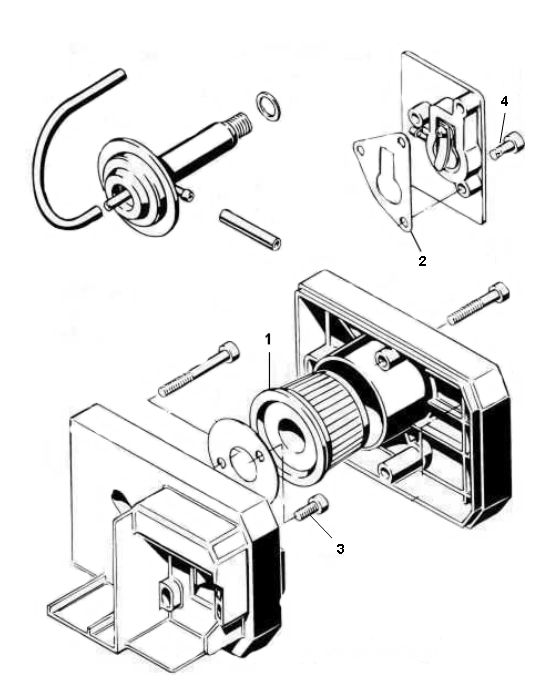 4
2
1
3