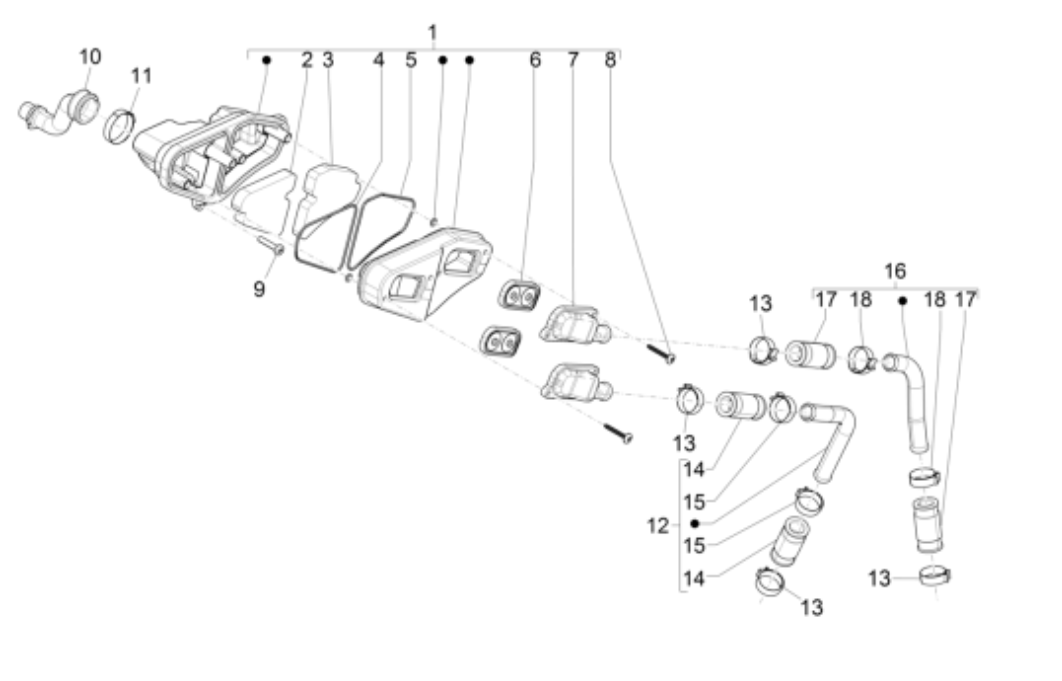 1
2 3 4 5 6 7 8
10
11
9
16
13 17 18 18 17
13
14
15
12
15
14
13
13