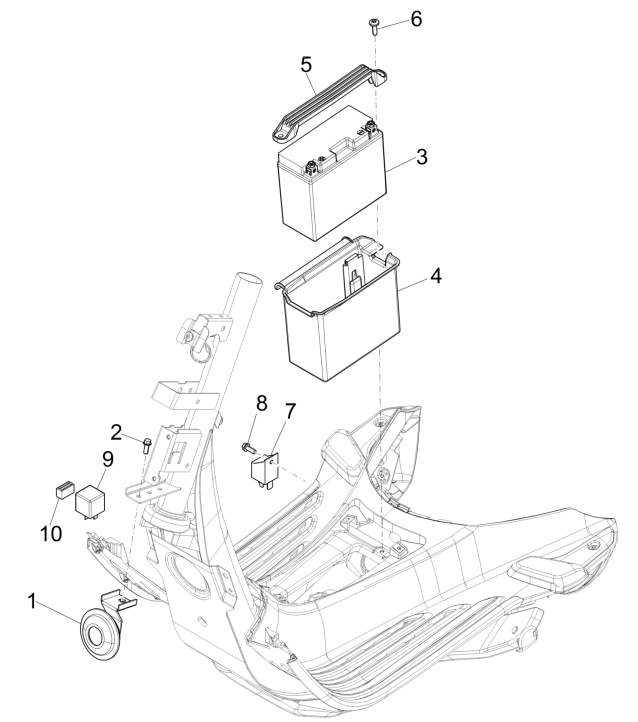 6
5
3
4
8
7
2
9
10
1