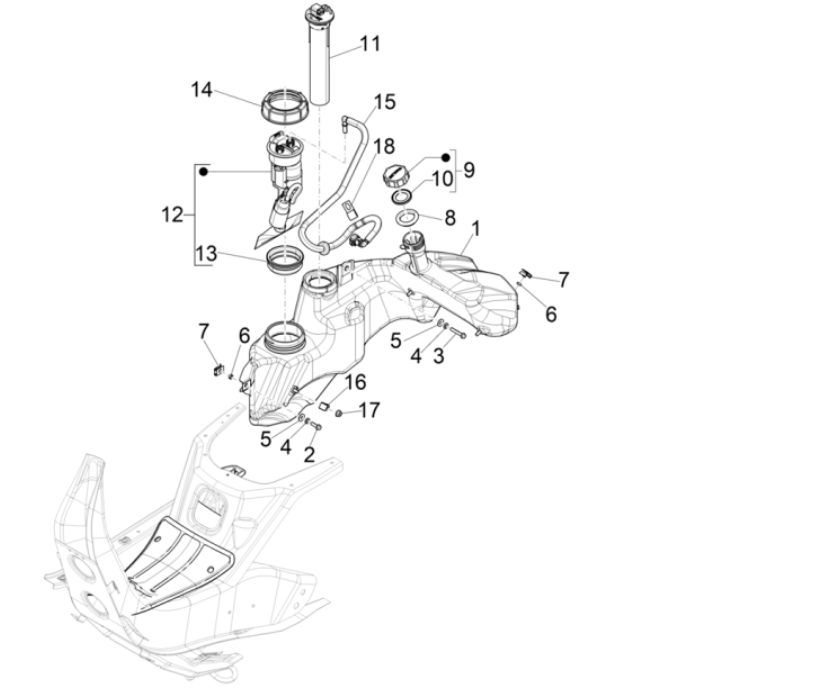 11
14
15
18
9
10
12
8
1
13
7
6
7
6
5
4
3
16
17
5
4
2