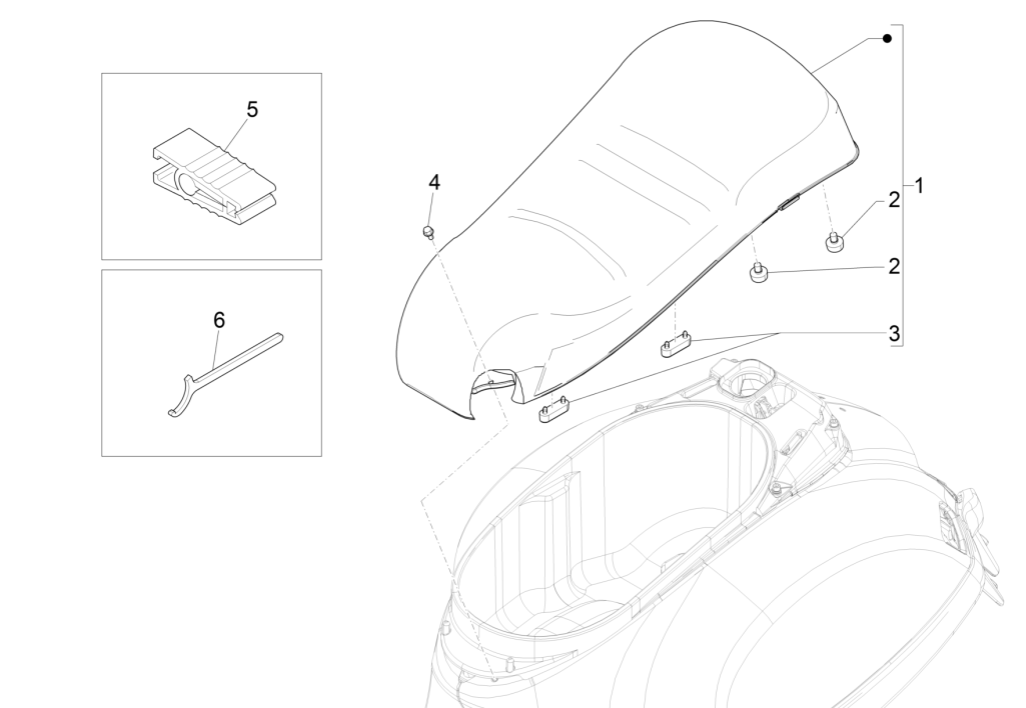 5
6
4
1
2
2
3