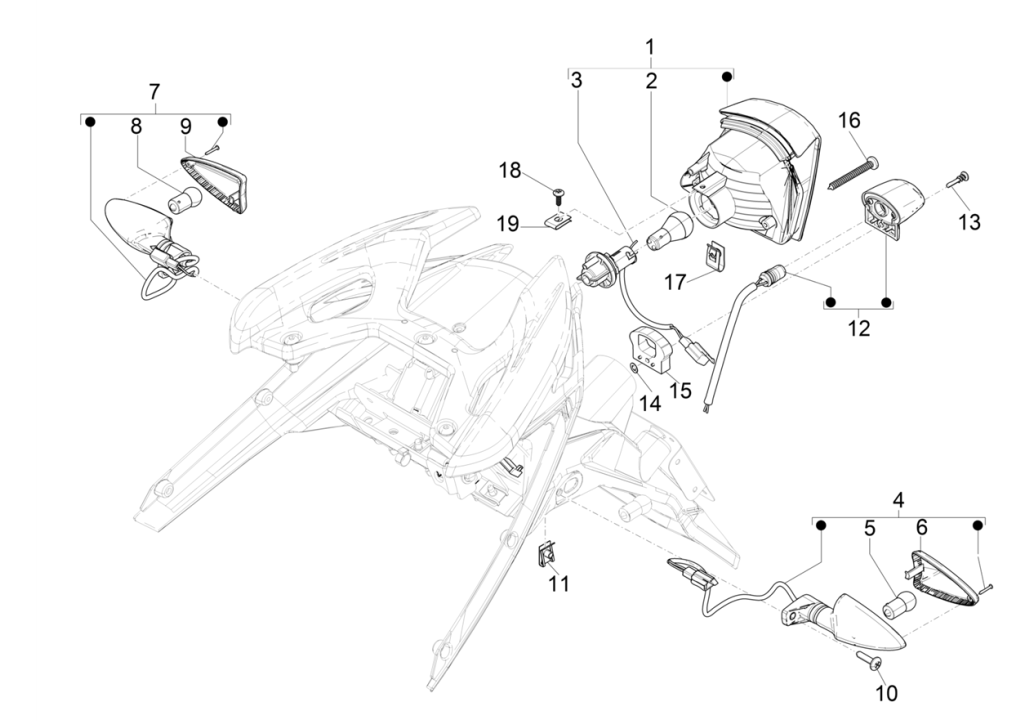 1
3
2
7
8
9
16
18
19
13
17
12
15
14
4
5
6
11
10