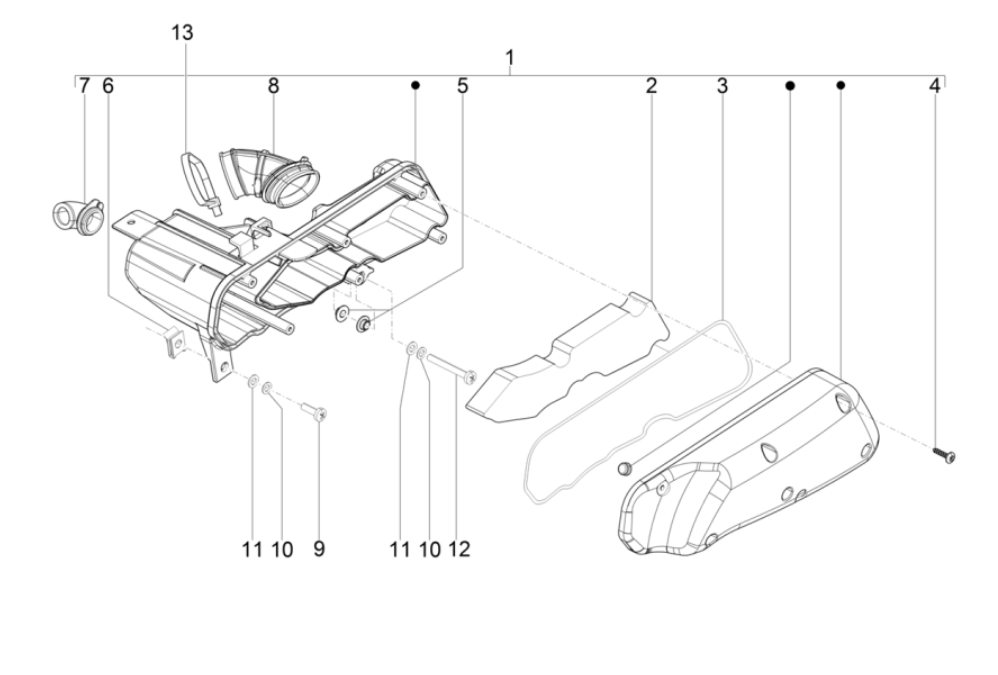 13
1
7 6 8 5 2 3 4
11 10 9 11 10 12