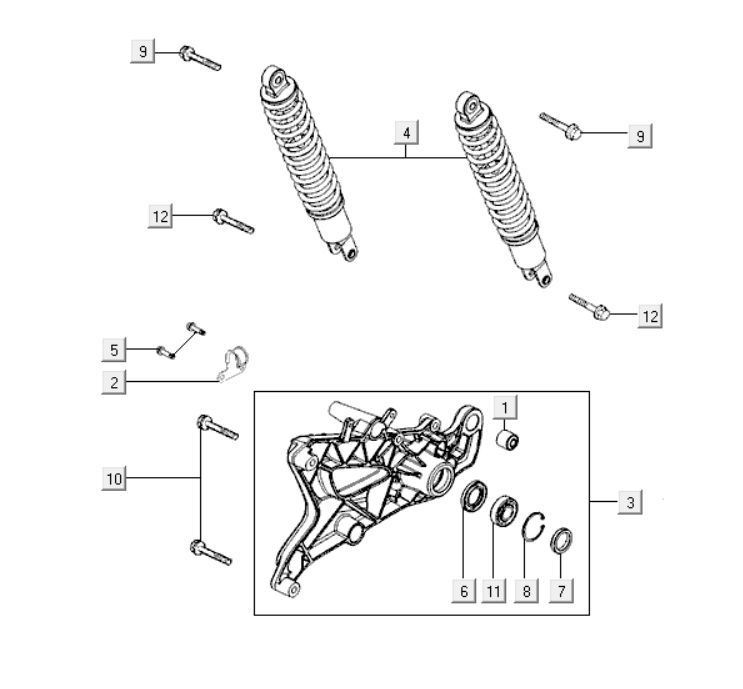 9
4
9
12
12
5
2
1
10
3
6
11
8
7