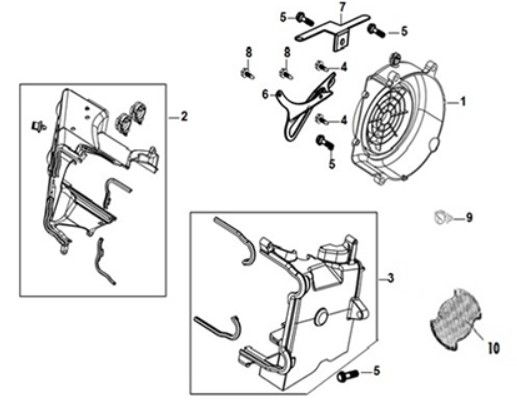 5
7
5
8
8
4
6
1
2
4
5
9
3
10
5