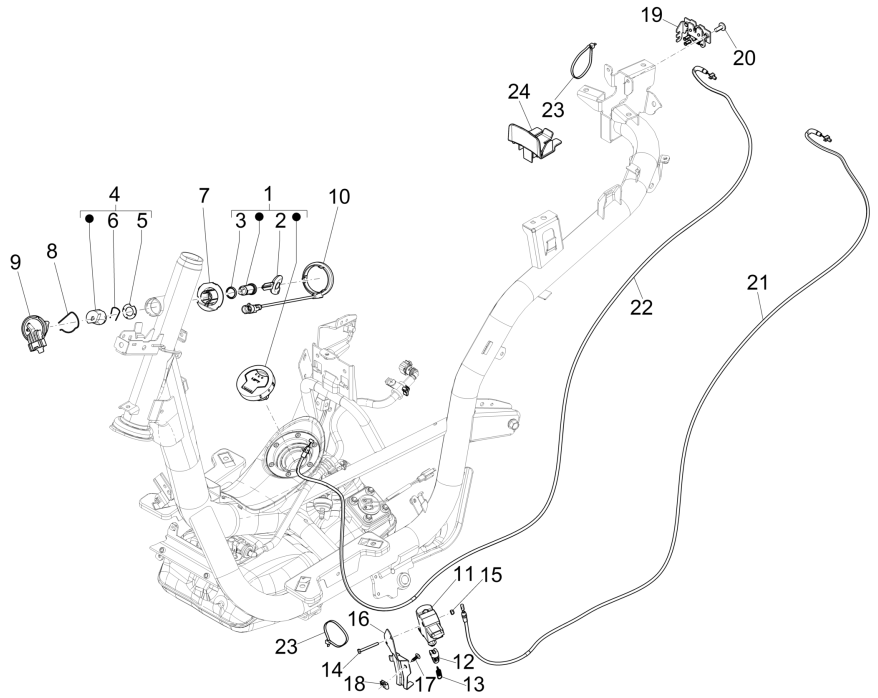 19
20
24
23
4
6
5
7
1
3
2
10
9
8
22
21
11
15
16
23
14
12
18
17
13