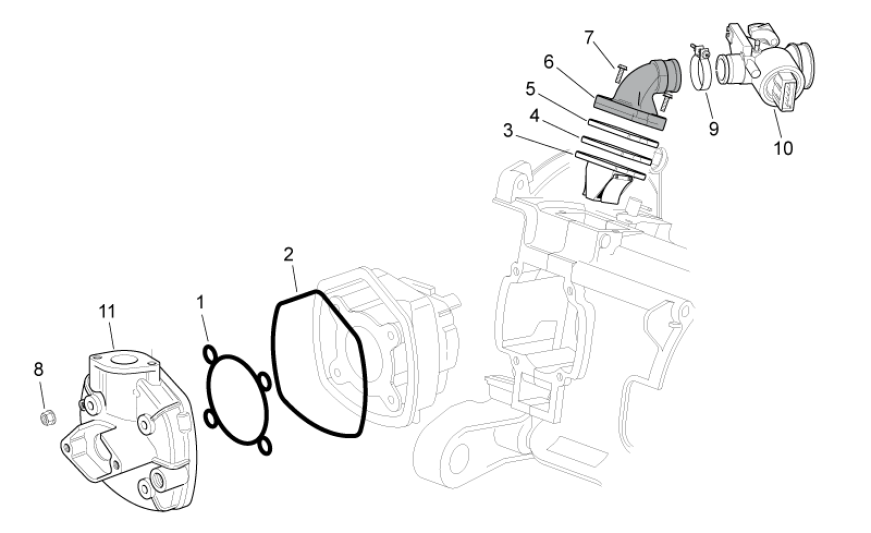 7
6
5
4
3
9
10
2
11
1
8