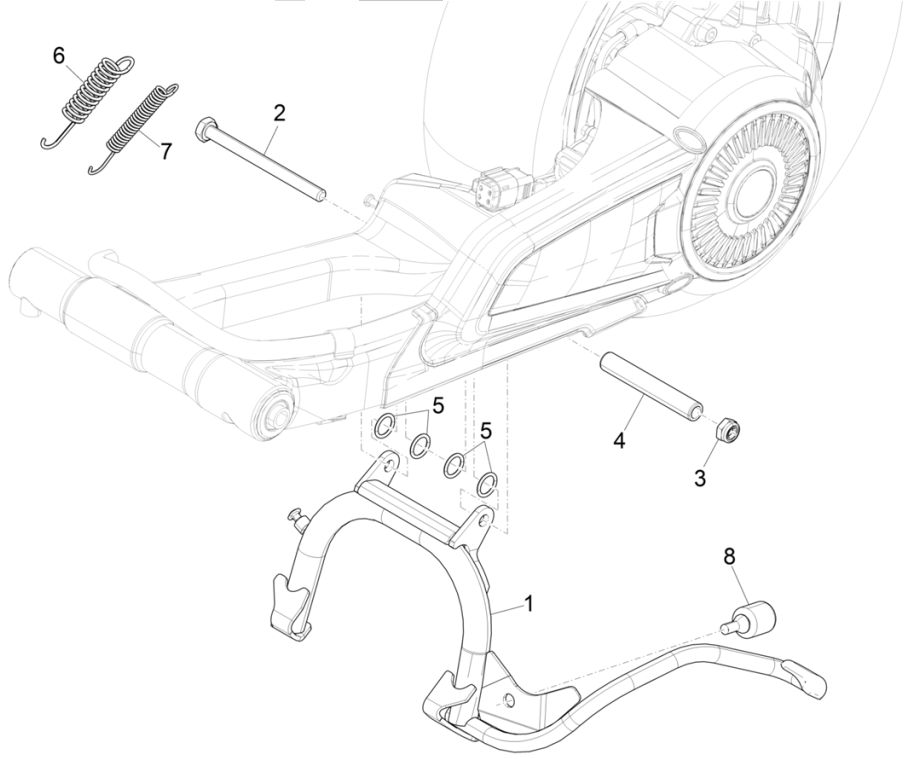 6
7
2
5
5
4
3
8
1