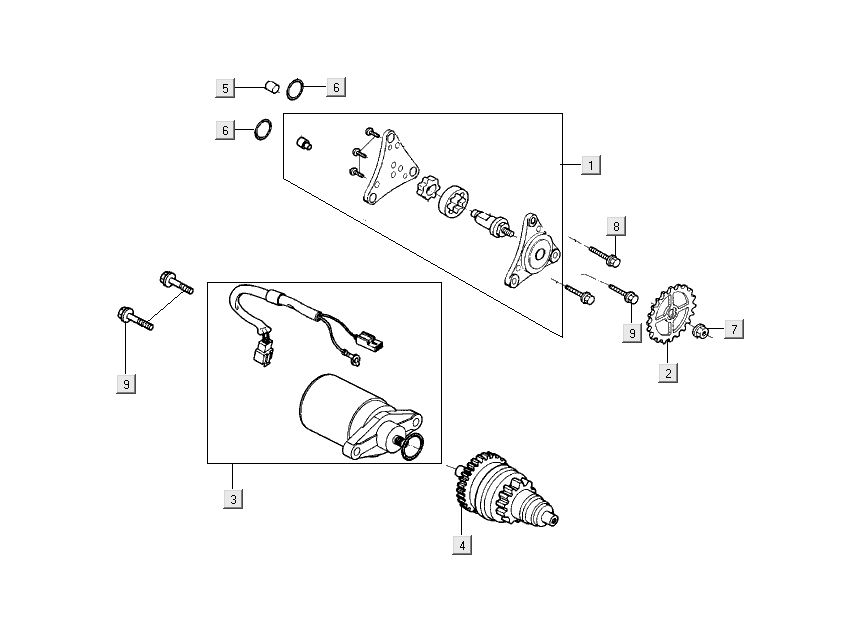 5
6
6
1
8
9
7
2
9
3
4