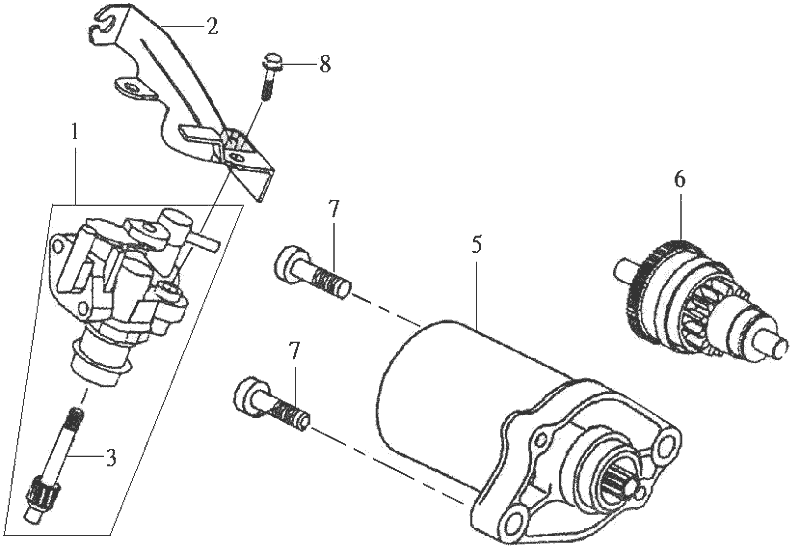 2
8
1
6
7
5
7
3