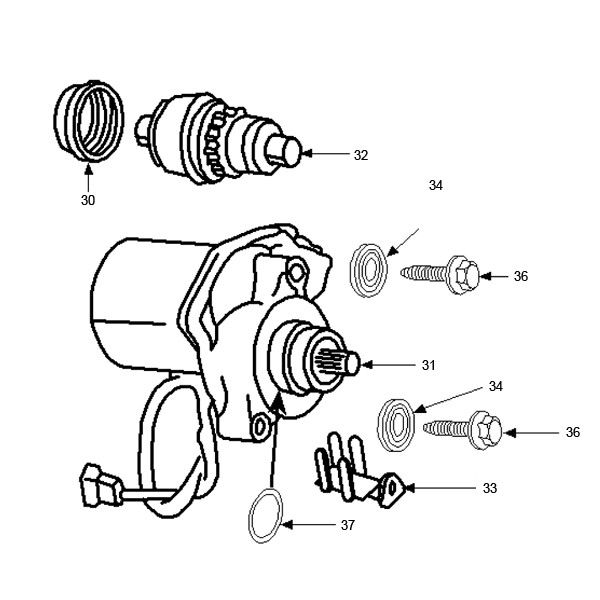 32
30
34
36
31
34
36
33
37