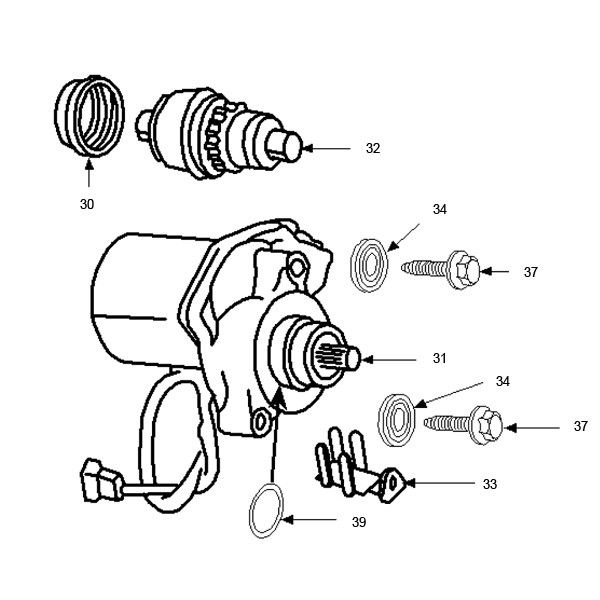 32

30

34

37

31

34

37

33

39