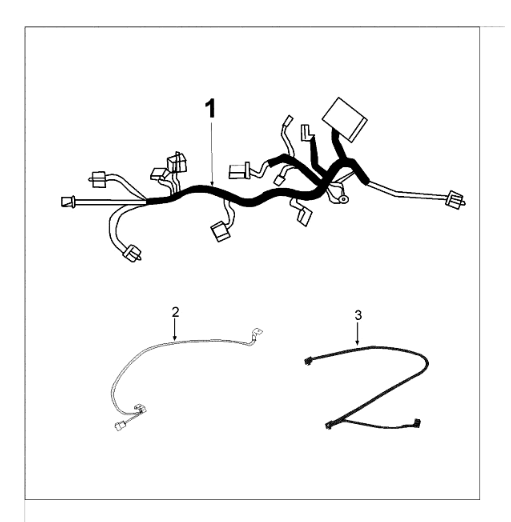 1
2
3