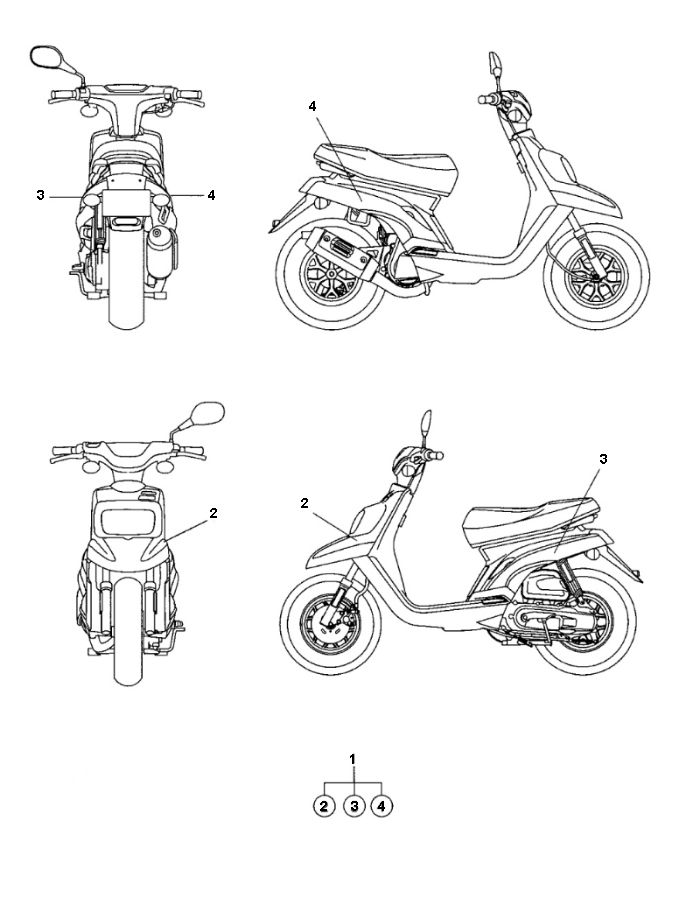 3
4
4
2
2
3
1
2
3
4