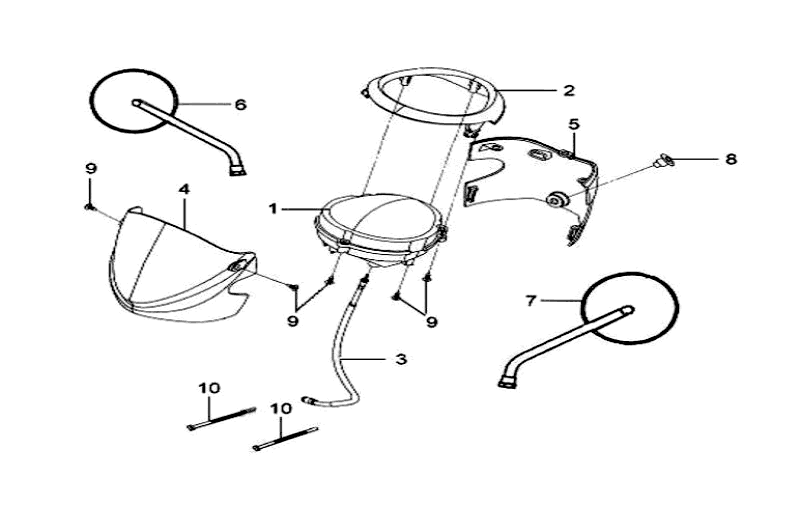 6
2
5
8
9
4
1
9
9
7
3
10
10