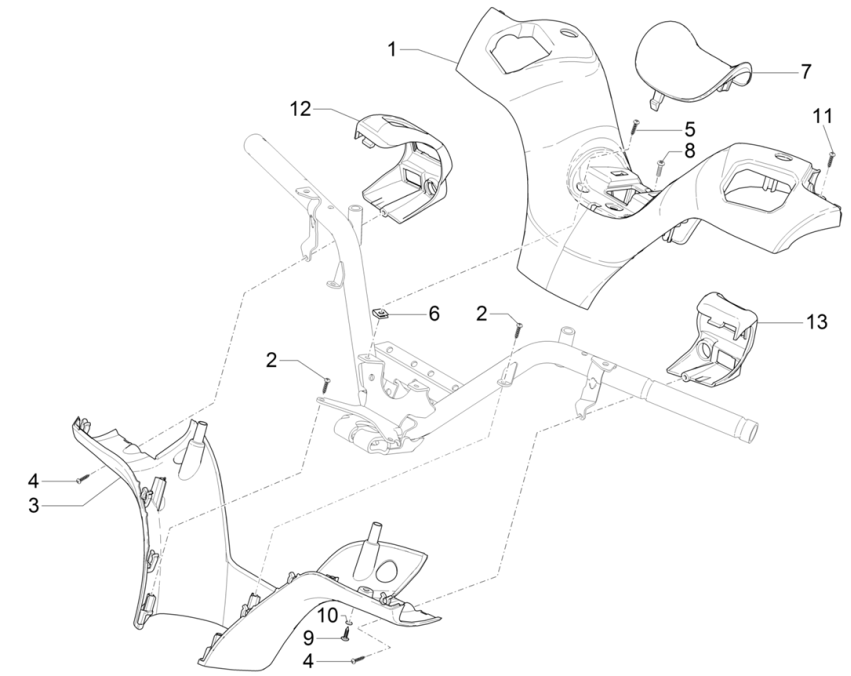 1
7
12
5
11
8
6
2
13
2
4
3
10
9
4