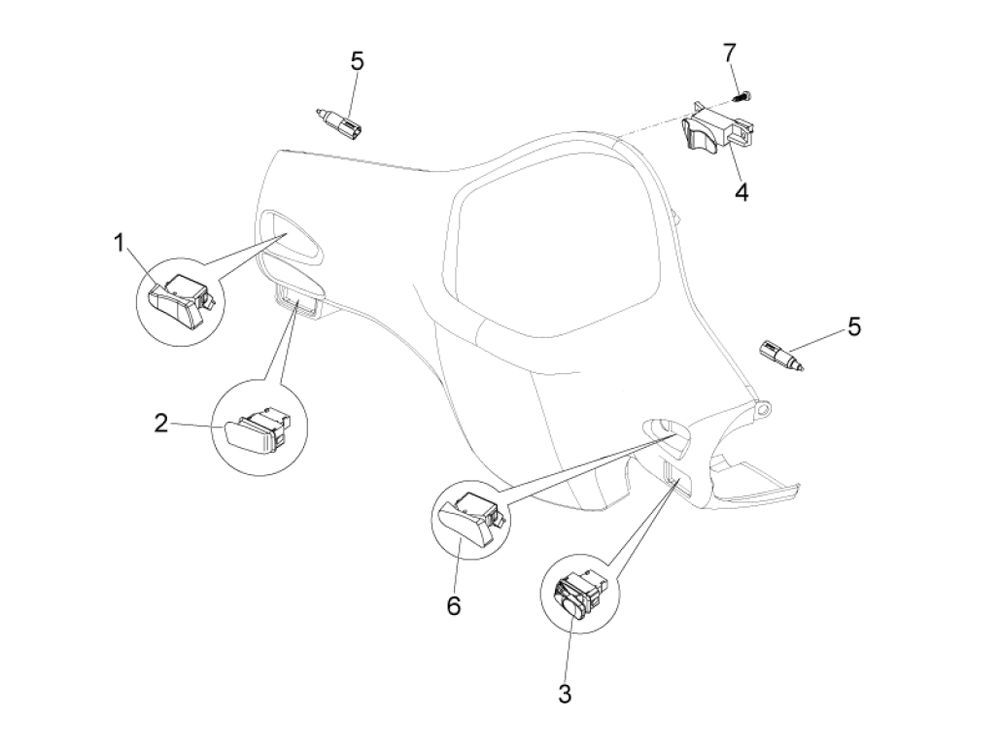 5
7
4
1
5
2
6
3