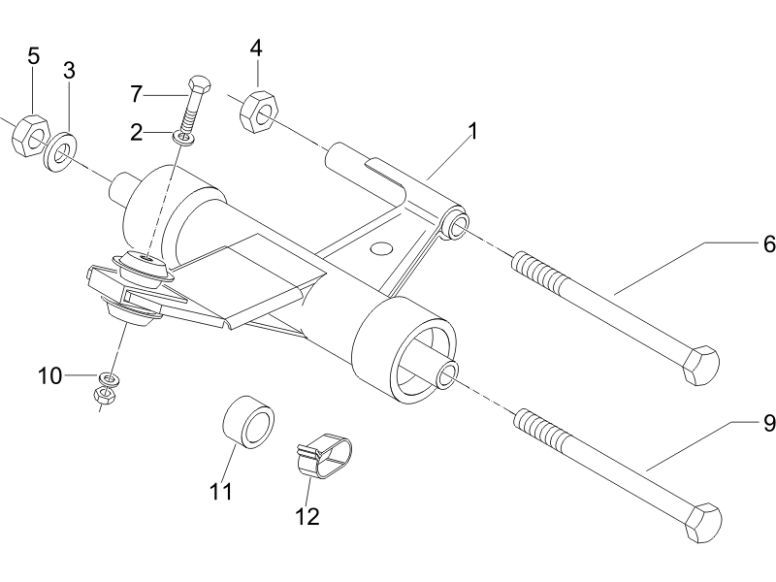 5
3
7
2
4
1
6
10
11
12
9