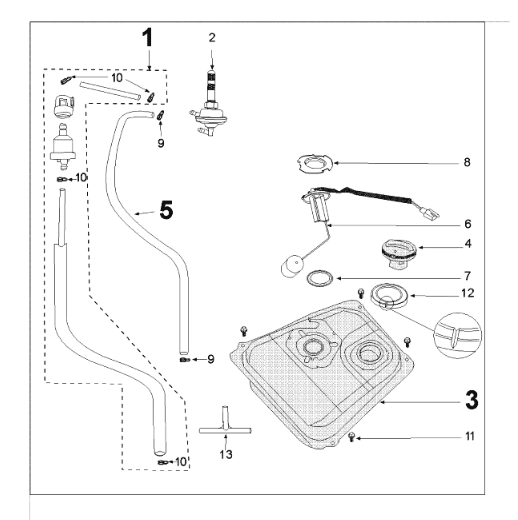 1
2
10
9
10
5
8
6
4
7
12
9
3
11
13
10