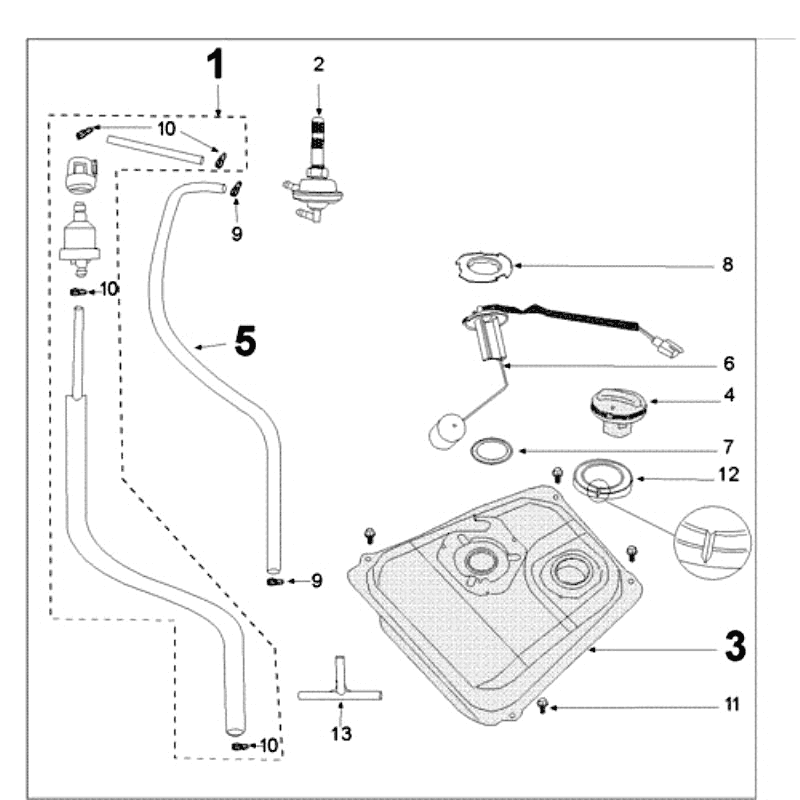 1
2
10
9
10
5
8
6
4
7
12
9
3
11
13
10