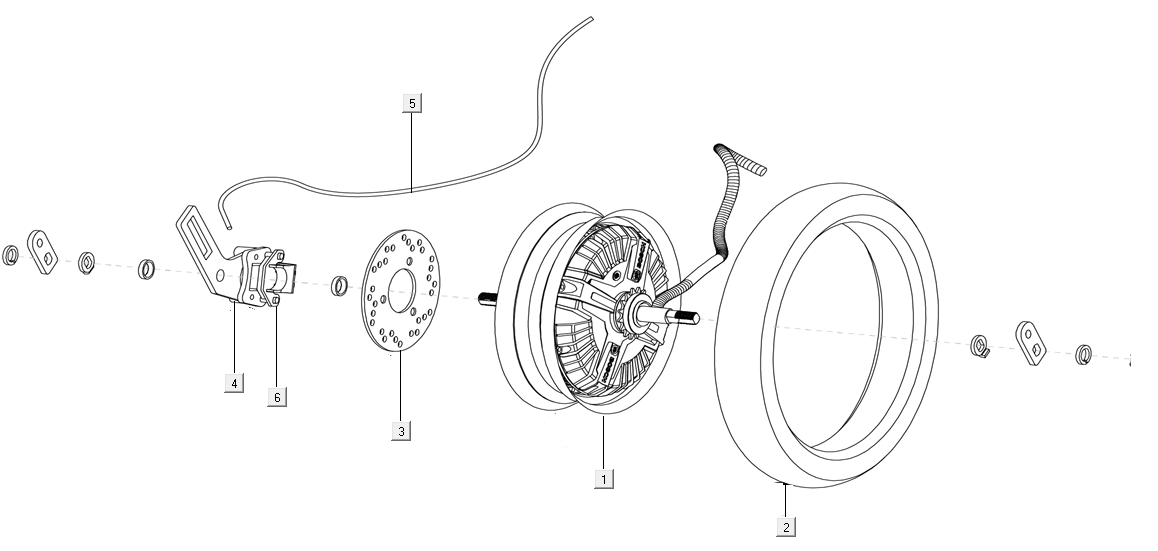 5

4

6

3

1

2