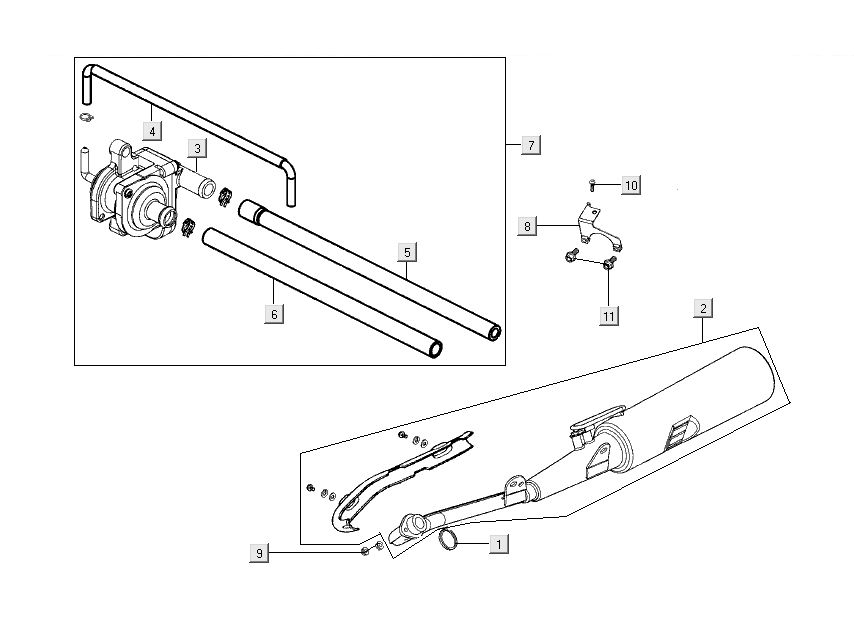 4
3
7
10
8
5
6
11
2
9
1