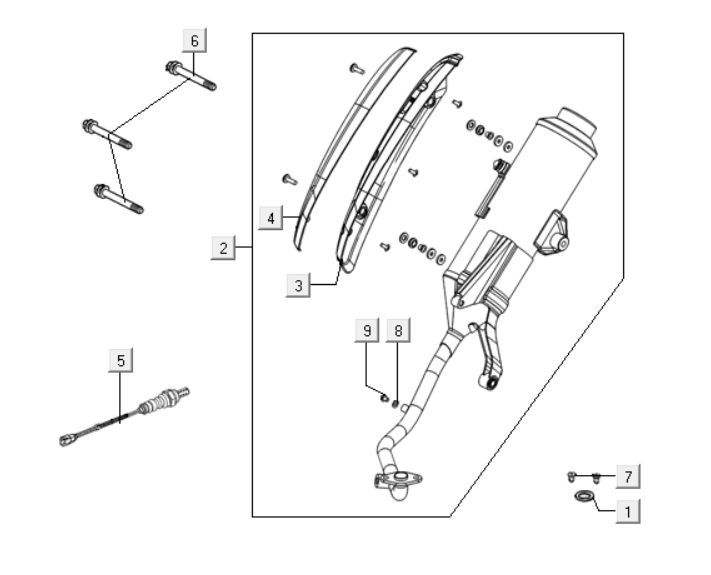 6

4

2

3

9

8

5

7

1