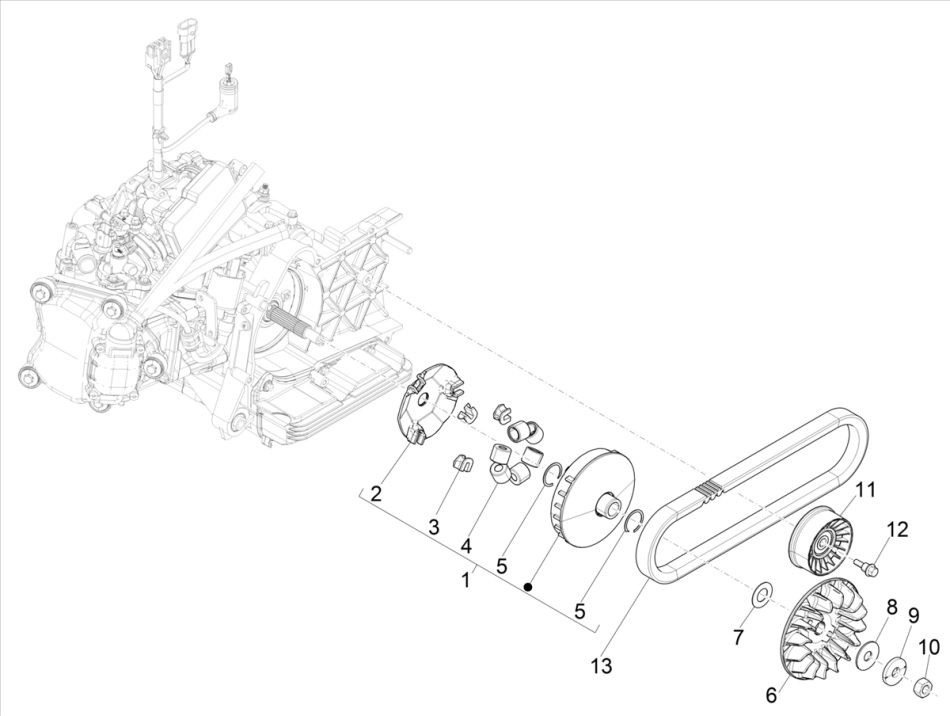 2
3
4
5
1
5
13
11
12
7
8
9
10
6