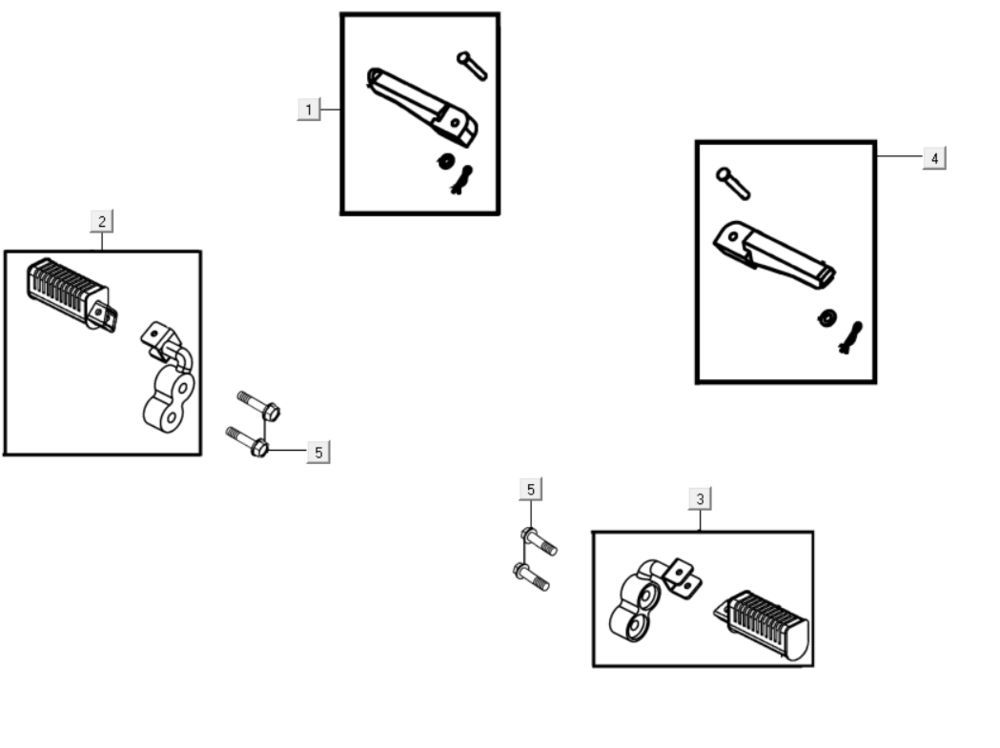 1
4
2
5
5
3