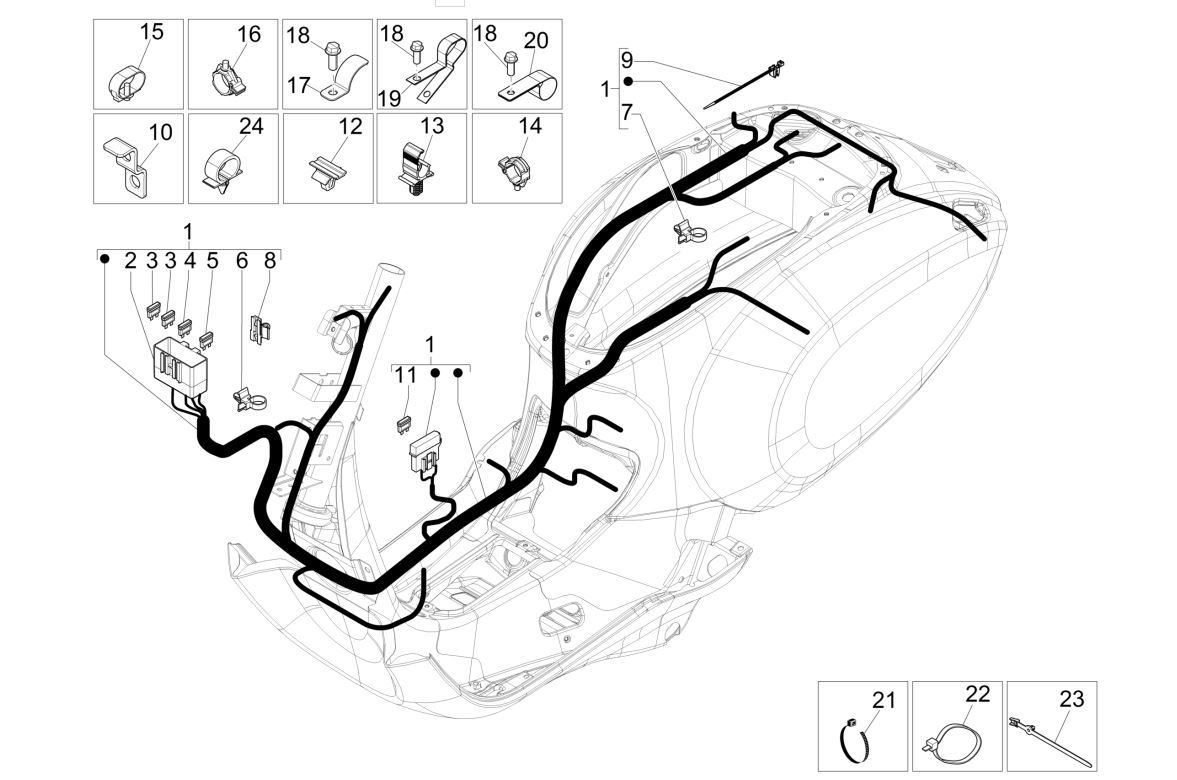 15
16
18
17
18
19
18
20
10
24
12
13
14
9
1
7
1
2
3
3
4
5
6
8
1
11
21
22
23