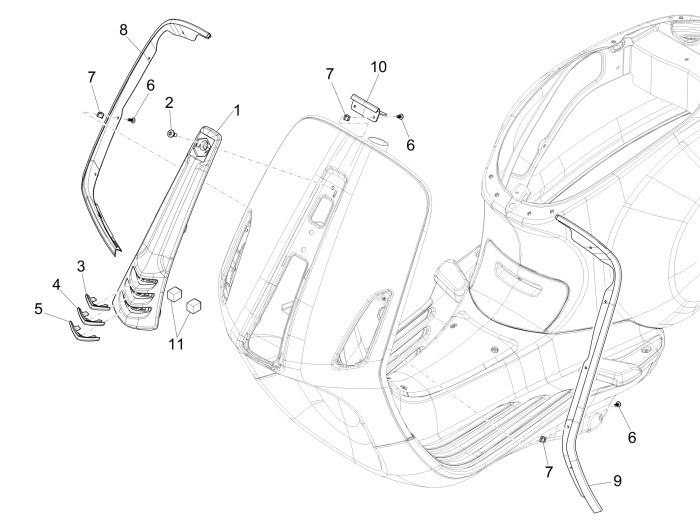 8
7
6
2
1
7
10
6
3
4
5
11
6
7
9