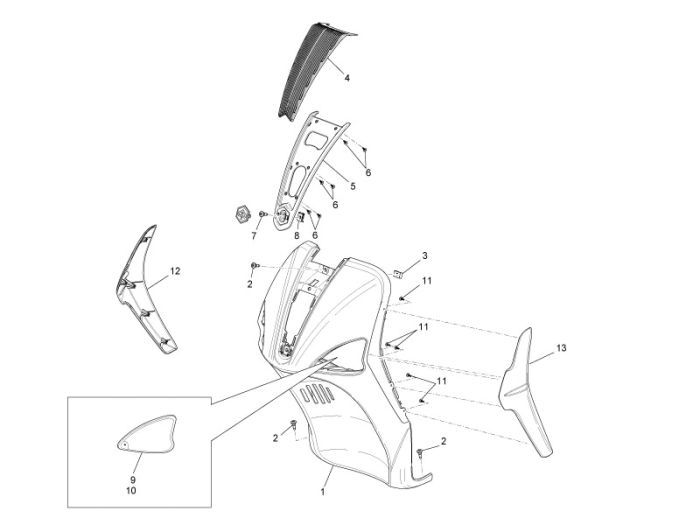 4
6
5
6
7
8
6
12
3
2
11
11
13
11
2
2
9
10
1