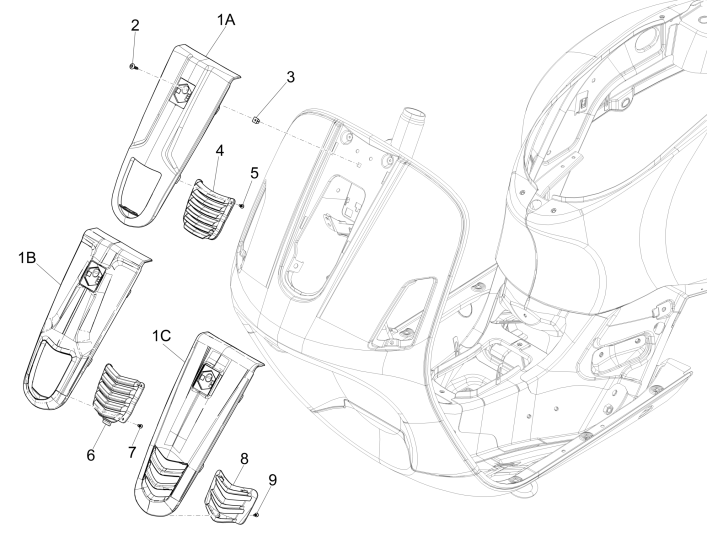 2
1A
3
4
5
1B
1C
6
7
8
9