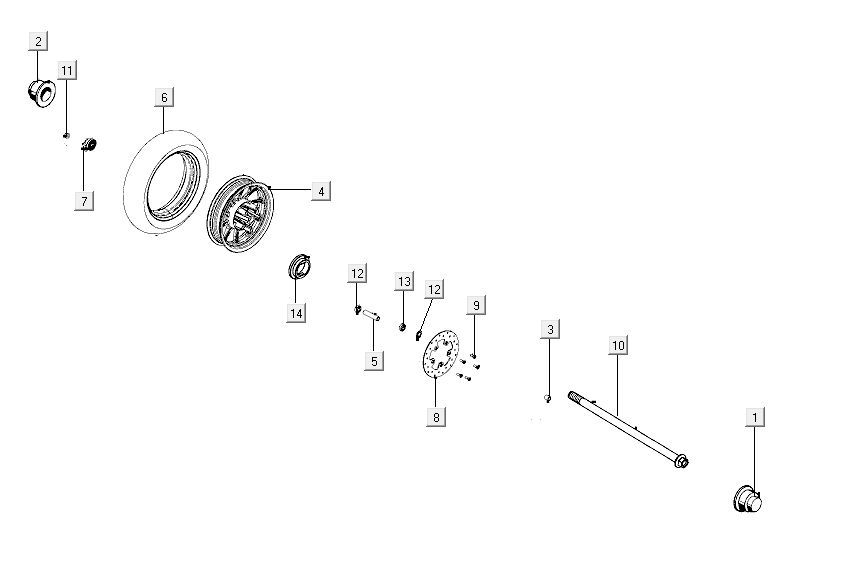 2
11
6
7
4
14
12
13
12
9
5
8
3
10
1