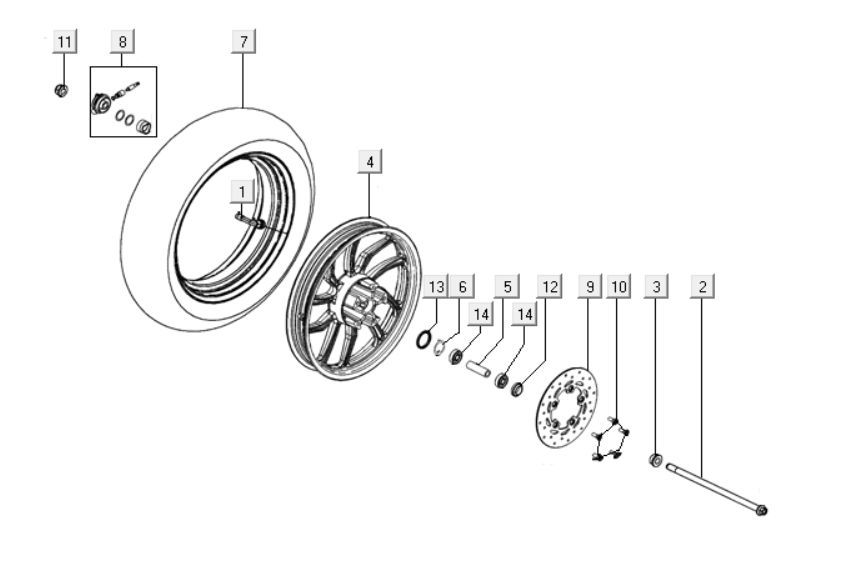 11
8
7
4
1
13
6
5
12
9
10
3
2
14
14