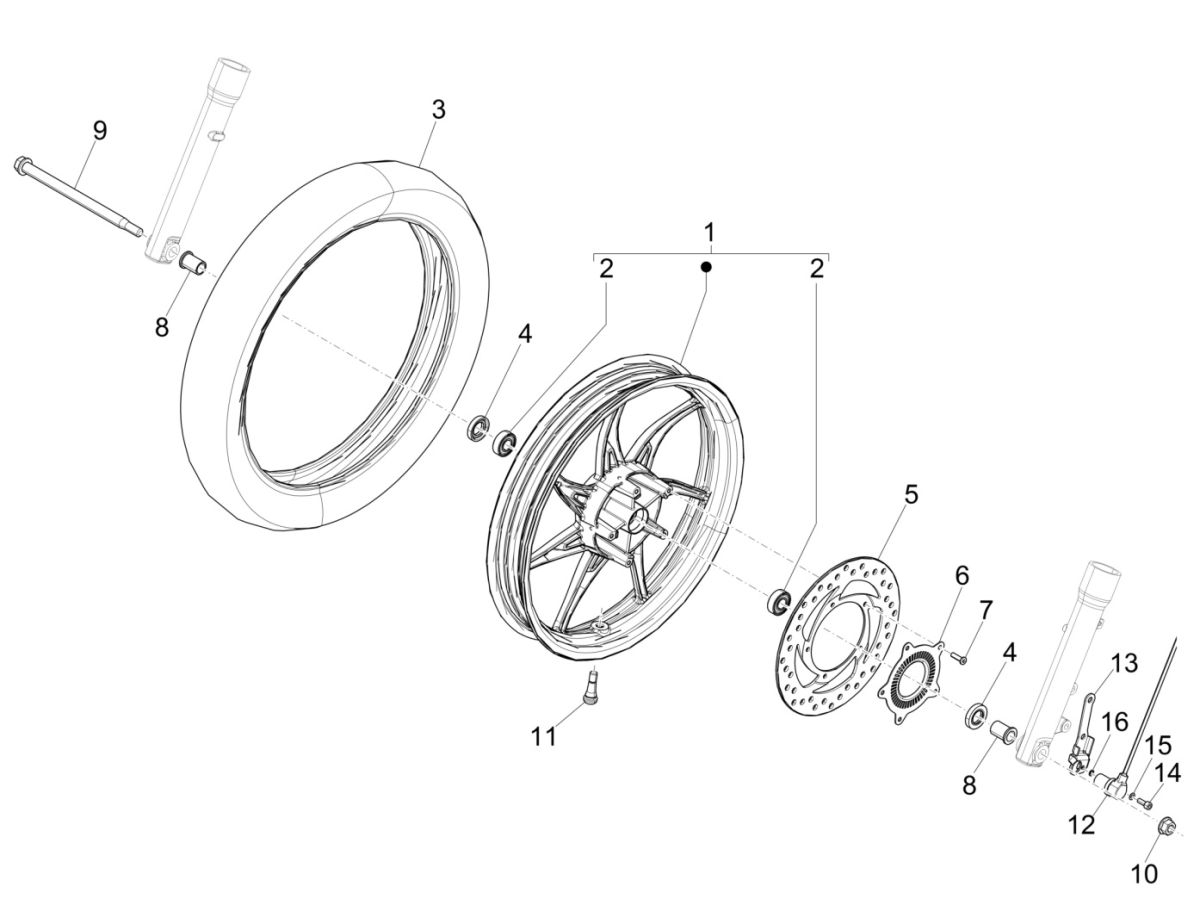 9
3
1
2
2
8
4
5
6
7
4
13
16
15
14
11
8
12
10