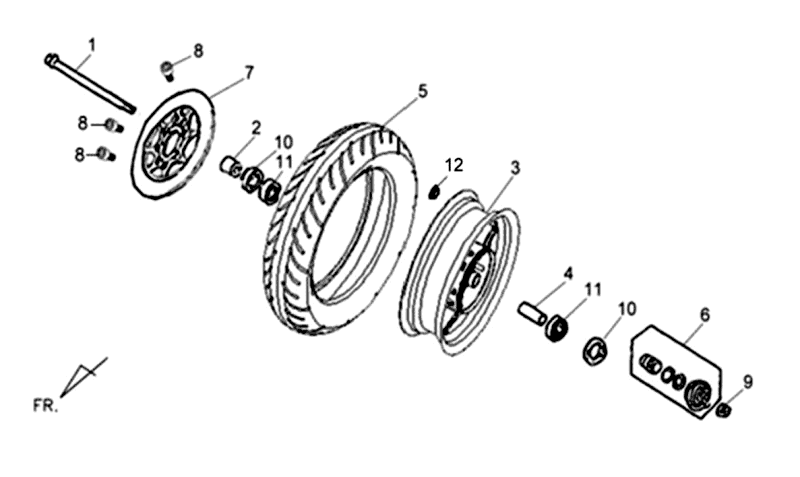 1
8
7
8
8
2
10
11
5
12
3
4
11
10
6
9
FR.