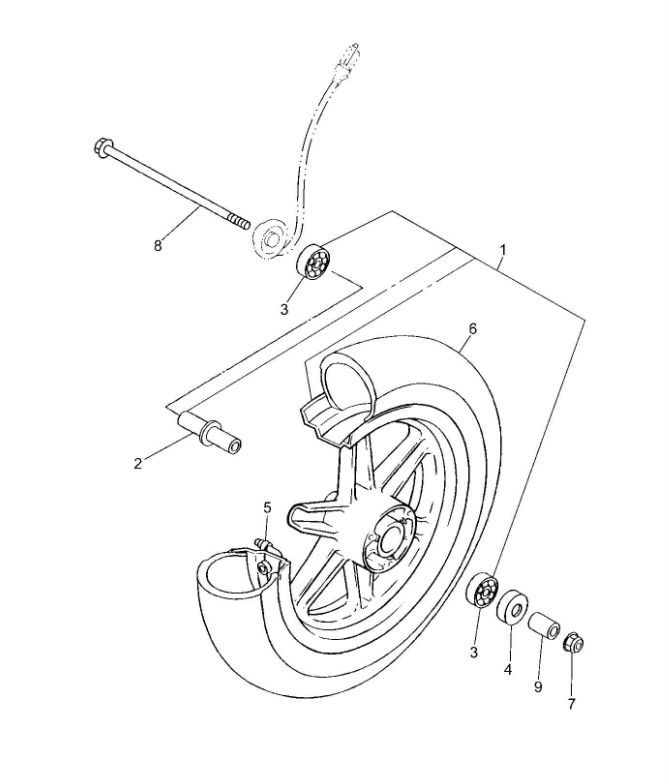 8
3
1
6
2
5
3
4
9
7