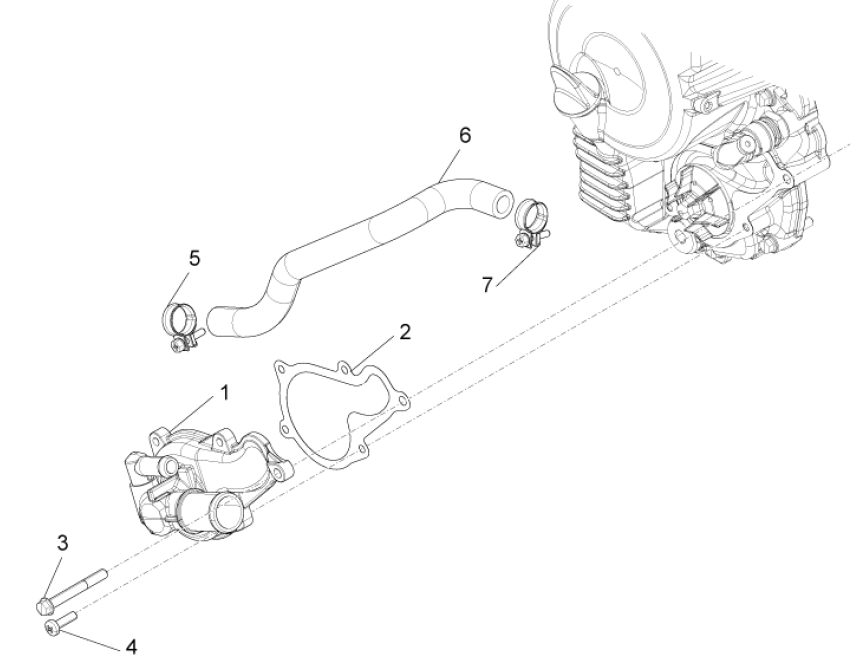 6
5
7
2
1
3
4