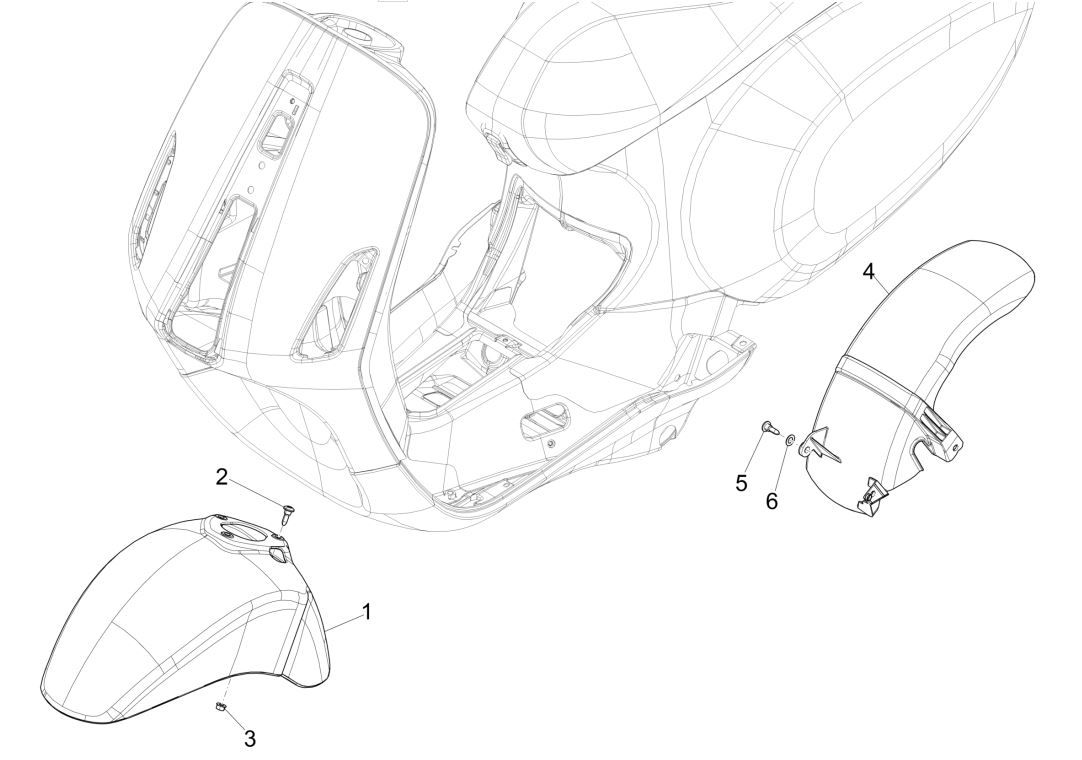 4
2
5
6
1
3