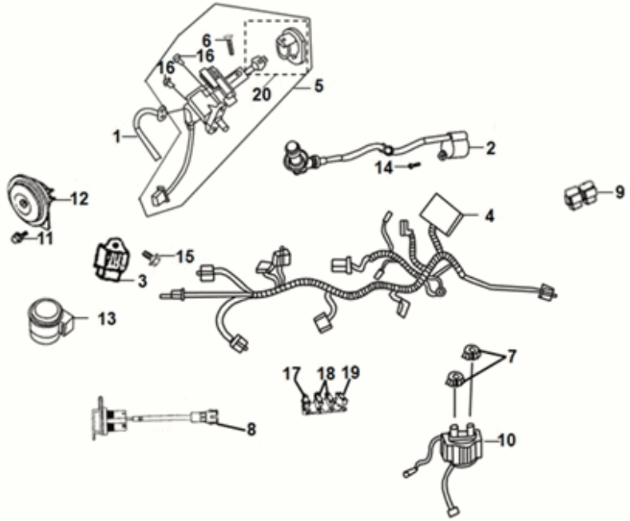 6
16
16
20
5
1
2
14
12
9
4
11
15
3
13
7
17
18
19
8
10