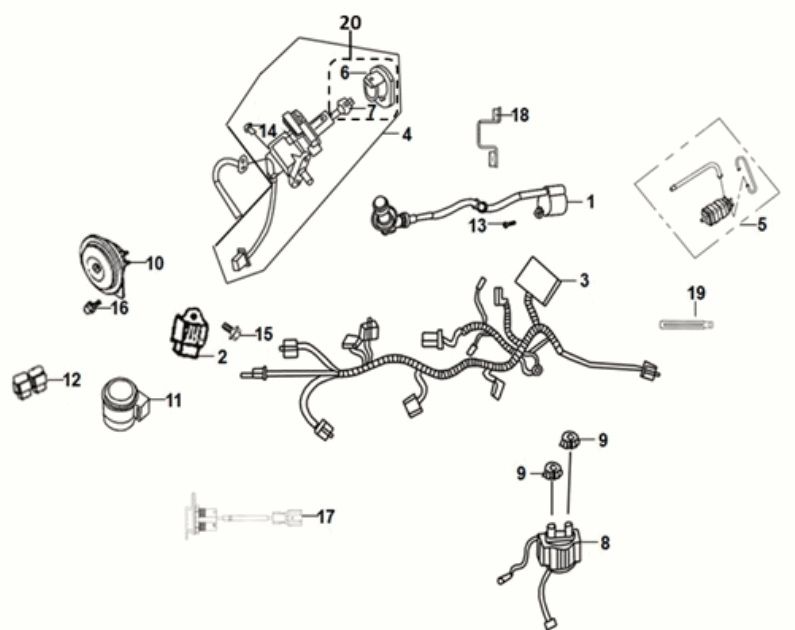 20
6
7
14
4
18
1
13
5
10
16
3
19
15
2
12
11
9
9
17
8