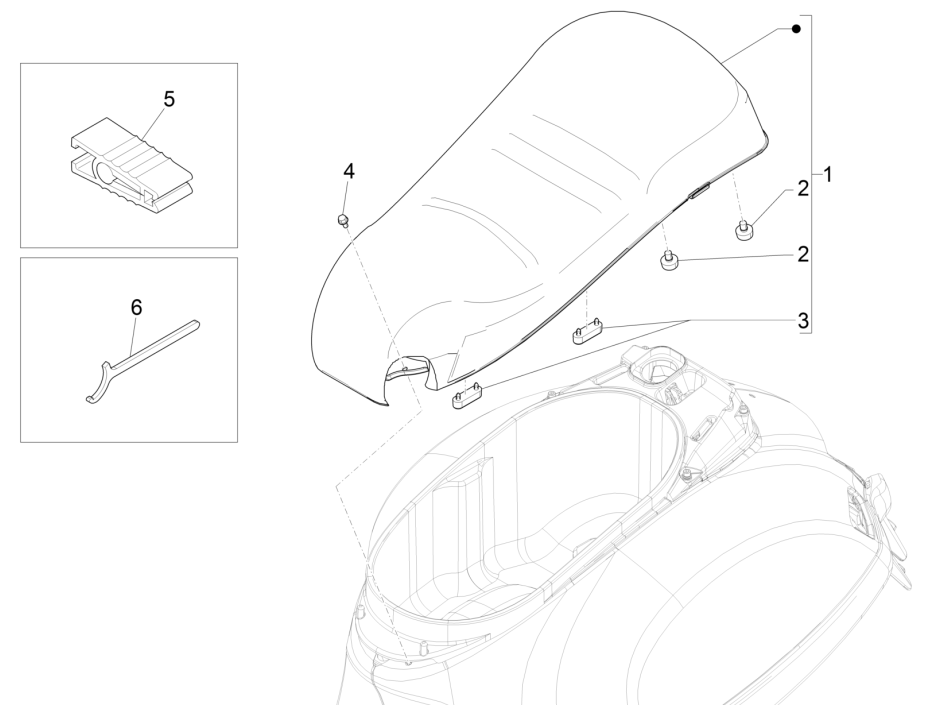 5
6
4
1
2
2
3